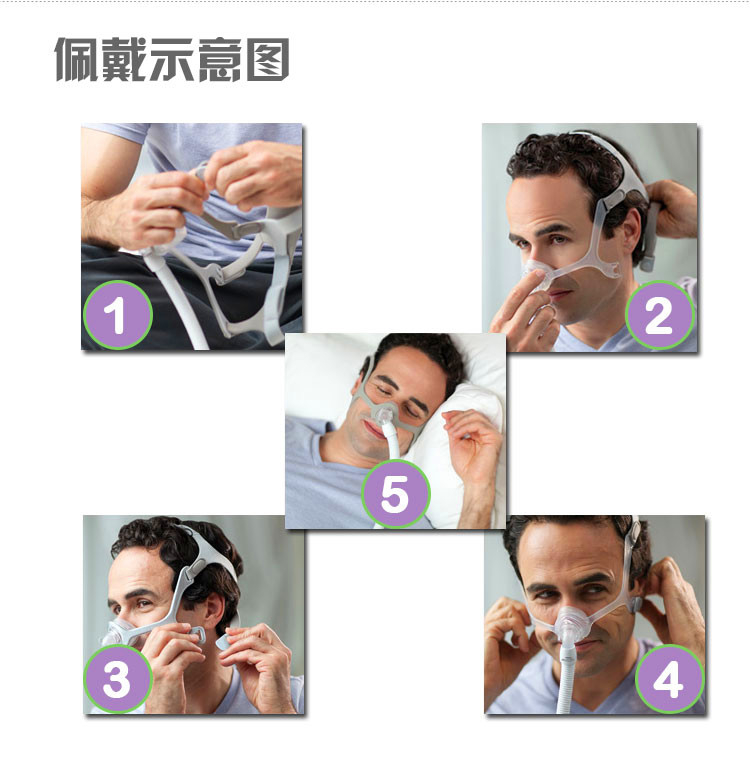 佩戴示意图

1

2

5

3

4