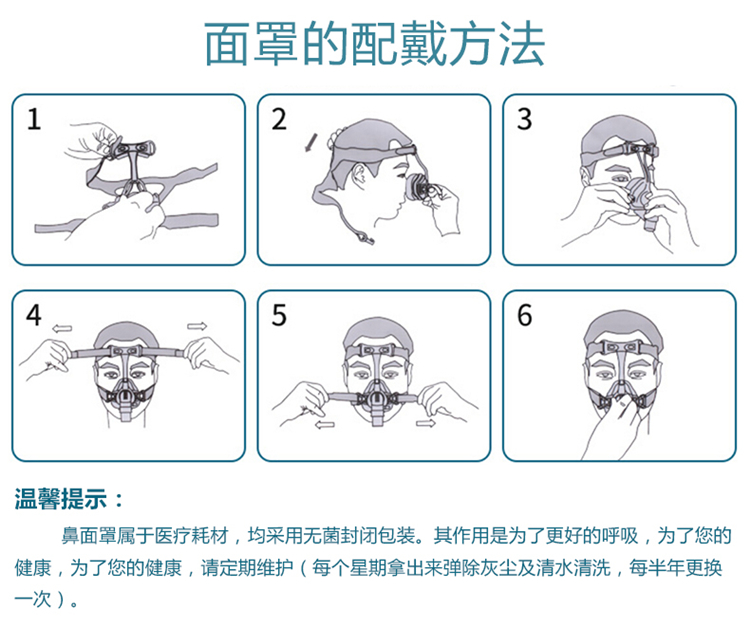 面罩的配戴方法

1

2

3

4

5

6

温馨提示：

鼻面罩属于医疗耗材，均采用无菌封闭包装。其作用是为了更好的呼吸，为了您的健康，为了您的健康，请定期维护（每个星期拿出来弹除灰尘及清水清洗，每半年更换一次）。