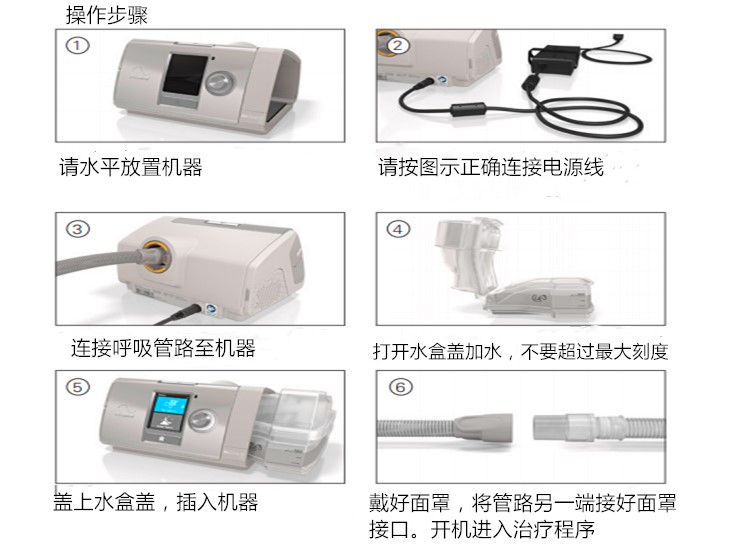 操作步骤

①

请水平放置机器

②

请按图示正确连接电源线

③

连接呼吸管路至机器

④

打开水盒盖加水，不要超过最大刻度

⑤

盖上水盒盖，插入机器

⑥

戴好面罩，将管路另一端接好面罩接口。开机进入治疗程序